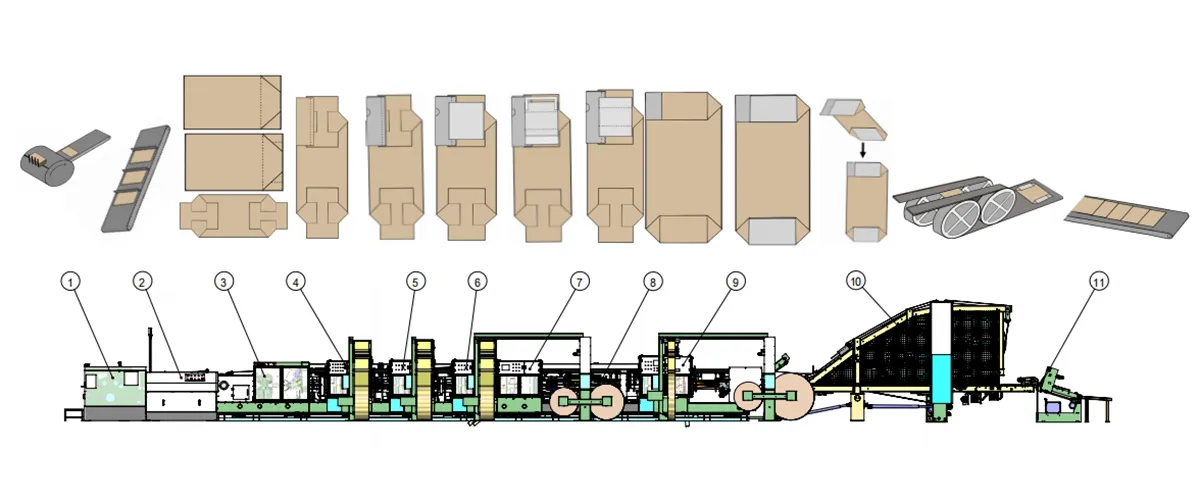 1
2
3
4
5
6
7
8
9
10
11